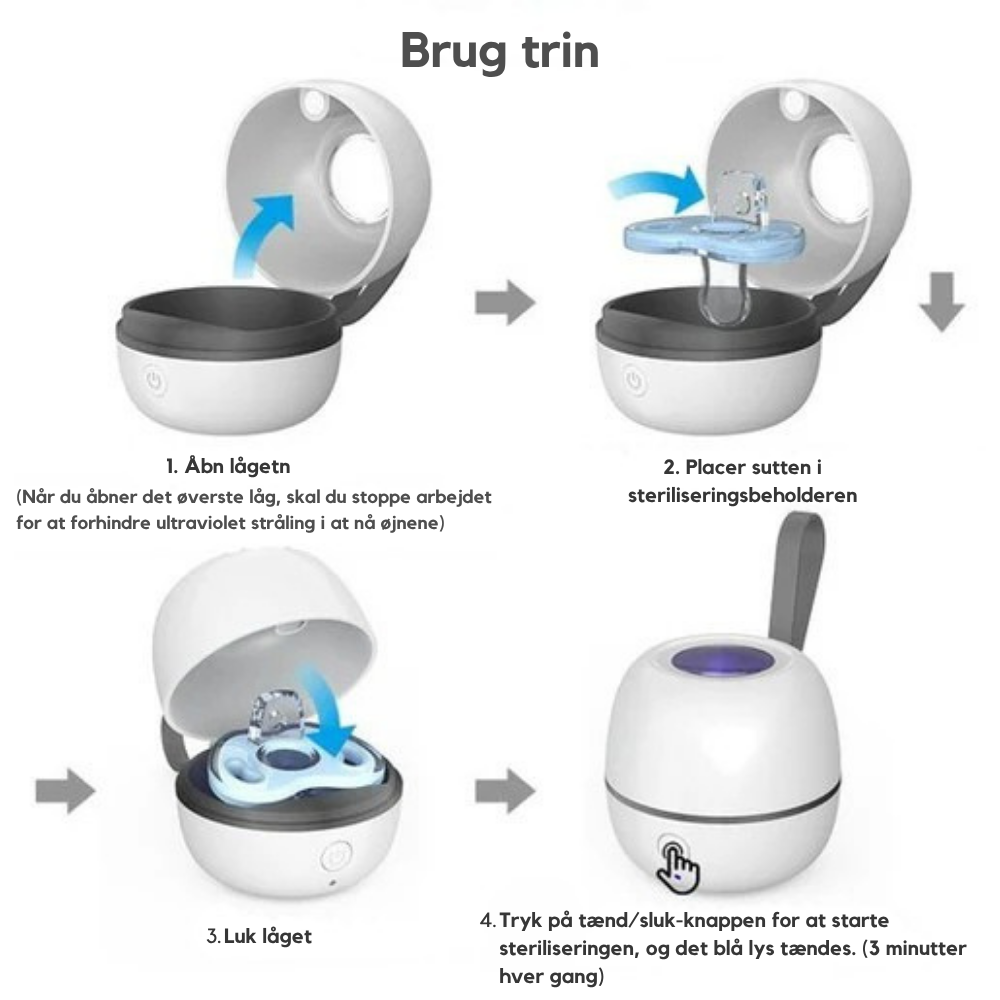 Brug trin

1. Åbn lågetn
(Når du åbner det øverste låg, skal du stoppe arbejdet for at forhindre ultraviolet stråling i at nå øjnene)

2. Placer sutten i steriliseringsbeholderen

3. Luk låget

4. Tryk på tænd/sluk-knappen for at starte steriliseringen, og det blå lys tændes. (3 minutter hver gang)