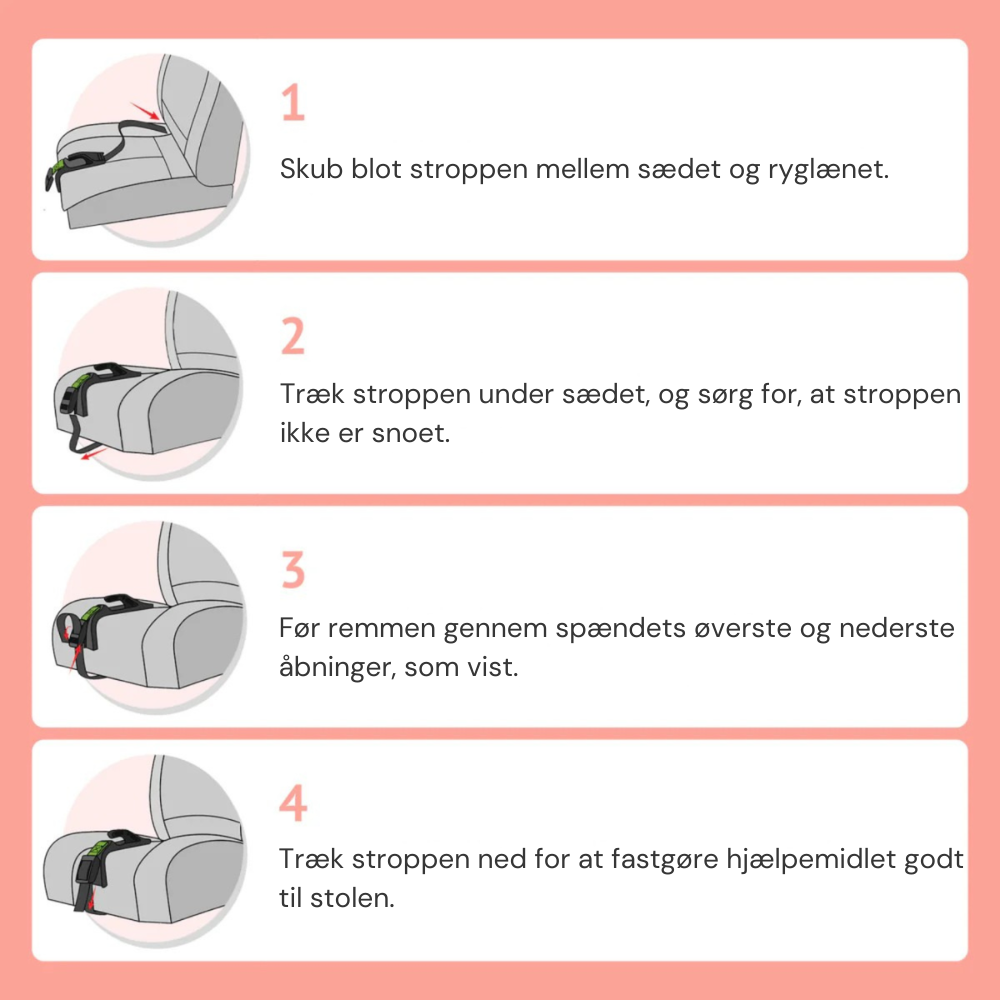 1

Skub blot stroppen mellem sædet og ryglænet.

2

Træk stroppen under sædet, og sørg for, at stroppen ikke er snoet.

3

Før remmen gennem spændets øverste og nederste åbninger, som vist.

4

Træk stroppen ned for at fastgøre hjælpemidlet godt til stolen.