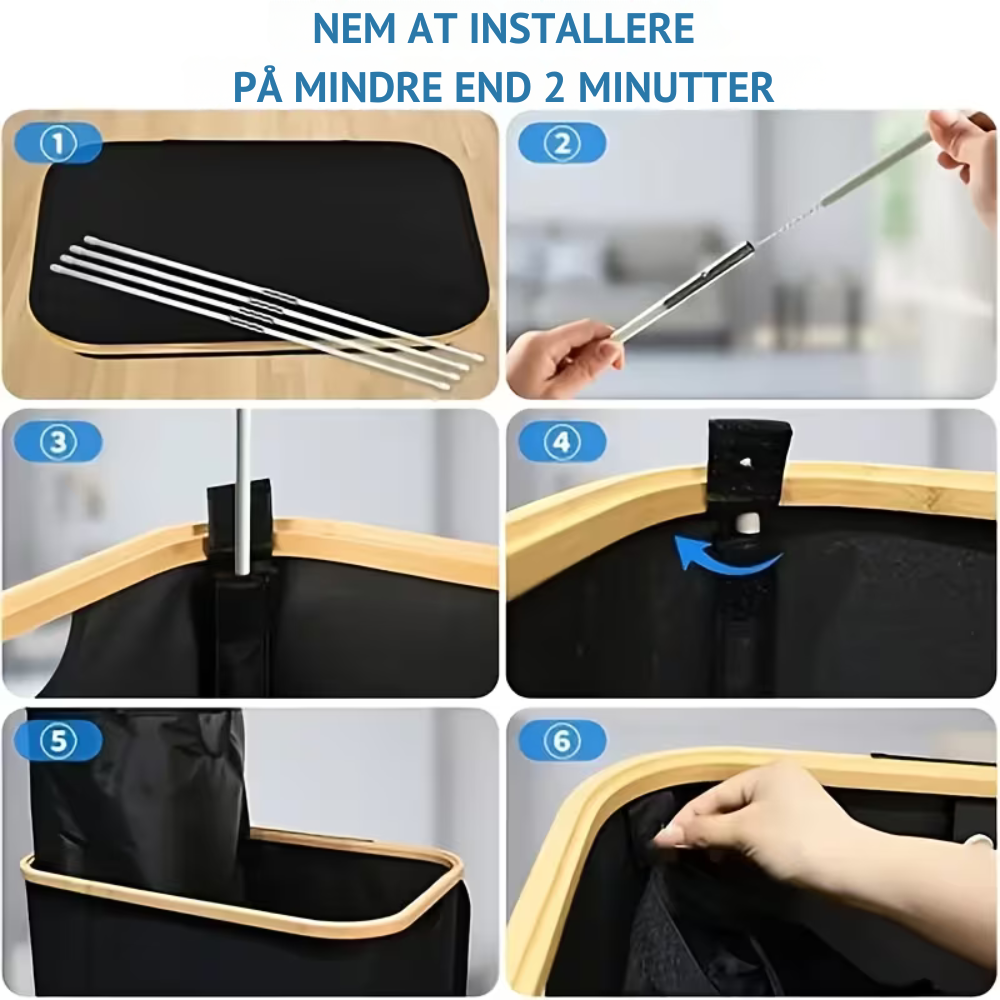 NEM AT INSTALLERE
PÅ MINDRE END 2 MINUTTER

①

②

③

④

⑤

⑥