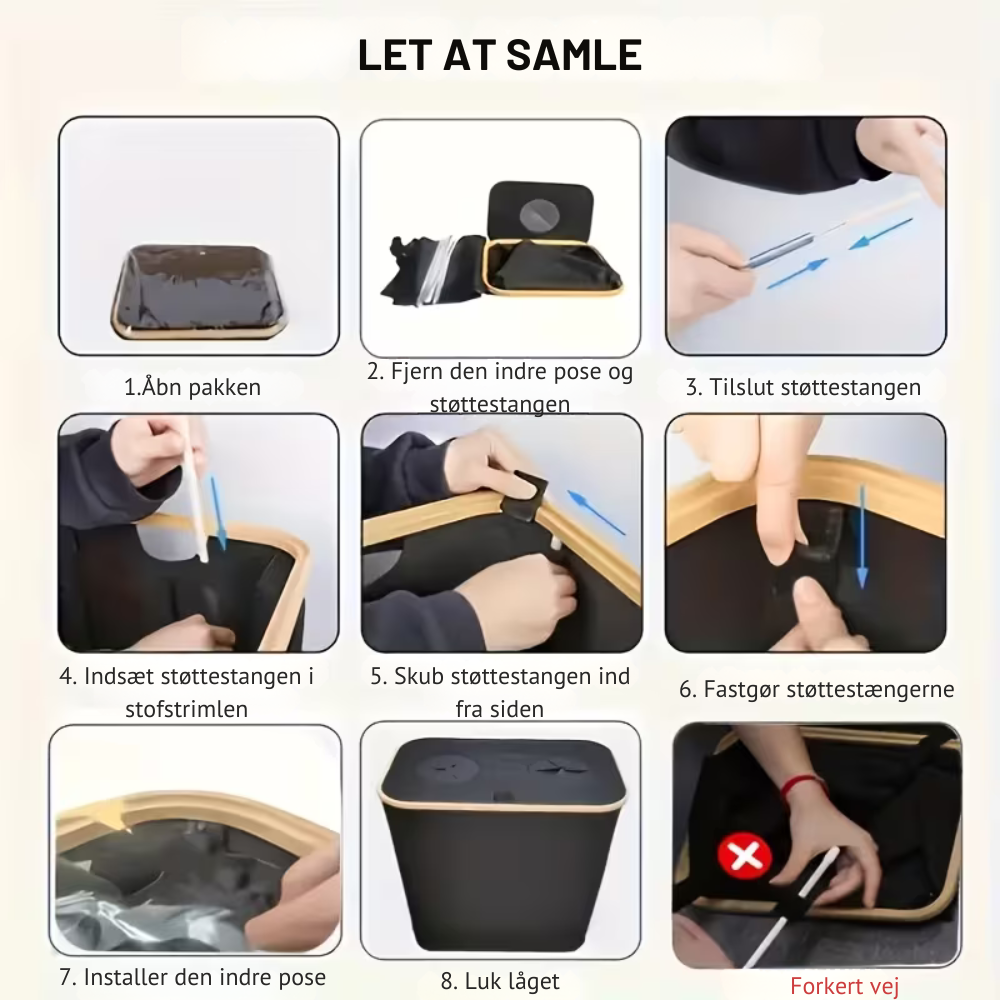 LET AT SAMLE

1.Åbn pakken

2. Fjern den indre pose og støttestangen

3. Tilslut støttestangen

4. Indsæt støttestangen i stofstrimlen

5. Skub støttestangen ind fra siden

6. Fastgør støttestængerne

7. Installer den indre pose

8. Luk låget

Forkert vej